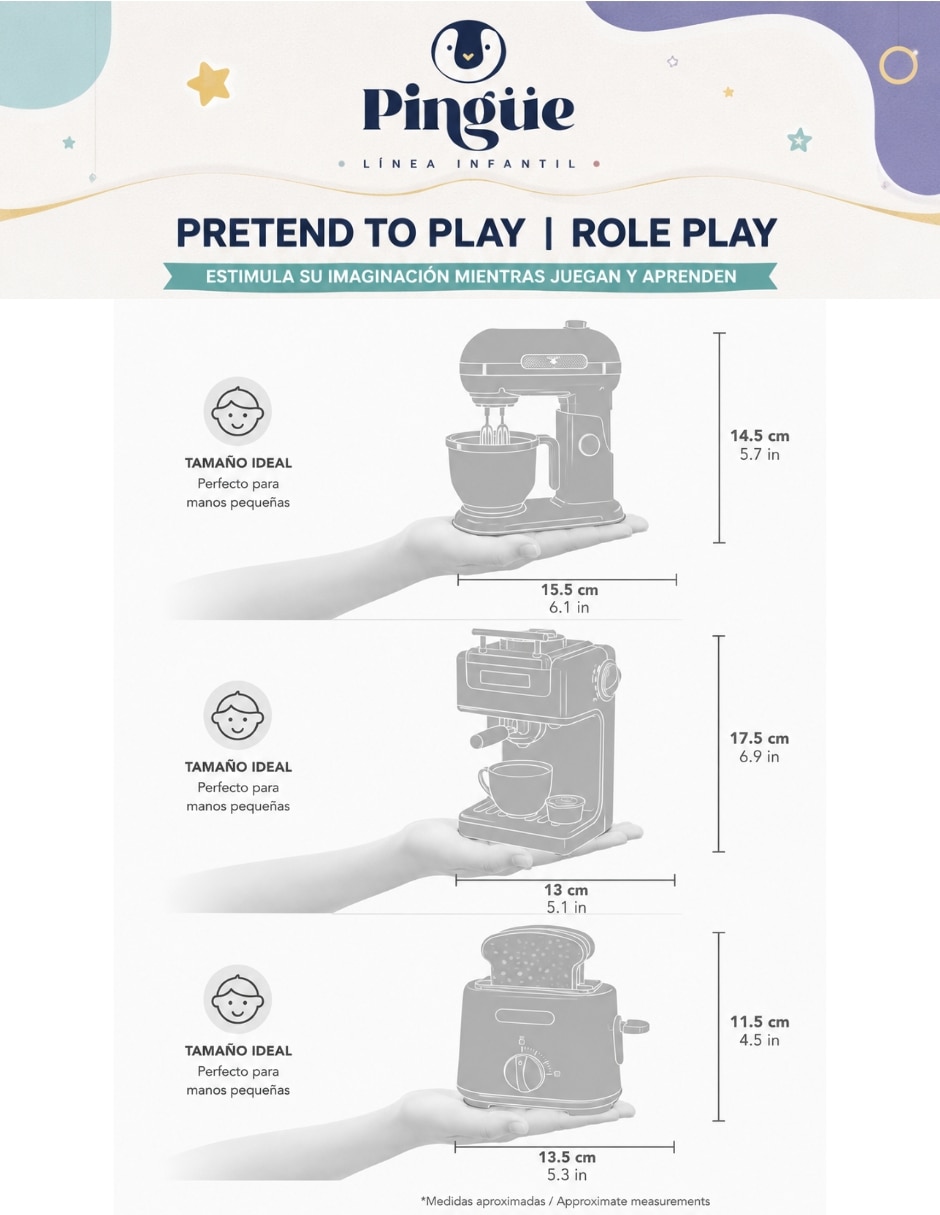 Pingüe

LÍNEA INFANTIL

PRETEND TO PLAY | ROLE PLAY

ESTIMULA SU IMAGINACIÓN MIENTRAS JUEGAN Y APRENDEN

TAMAÑO IDEAL
Perfecto para manos pequeñas

14.5 cm
5.7 in

15.5 cm
6.1 in

TAMAÑO IDEAL
Perfecto para manos pequeñas

17.5 cm
6.9 in

13 cm
5.1 in

TAMAÑO IDEAL
Perfecto para manos pequeñas

11.5 cm
4.5 in

13.5 cm
5.3 in

*Medidas aproximadas / Approximate measurements