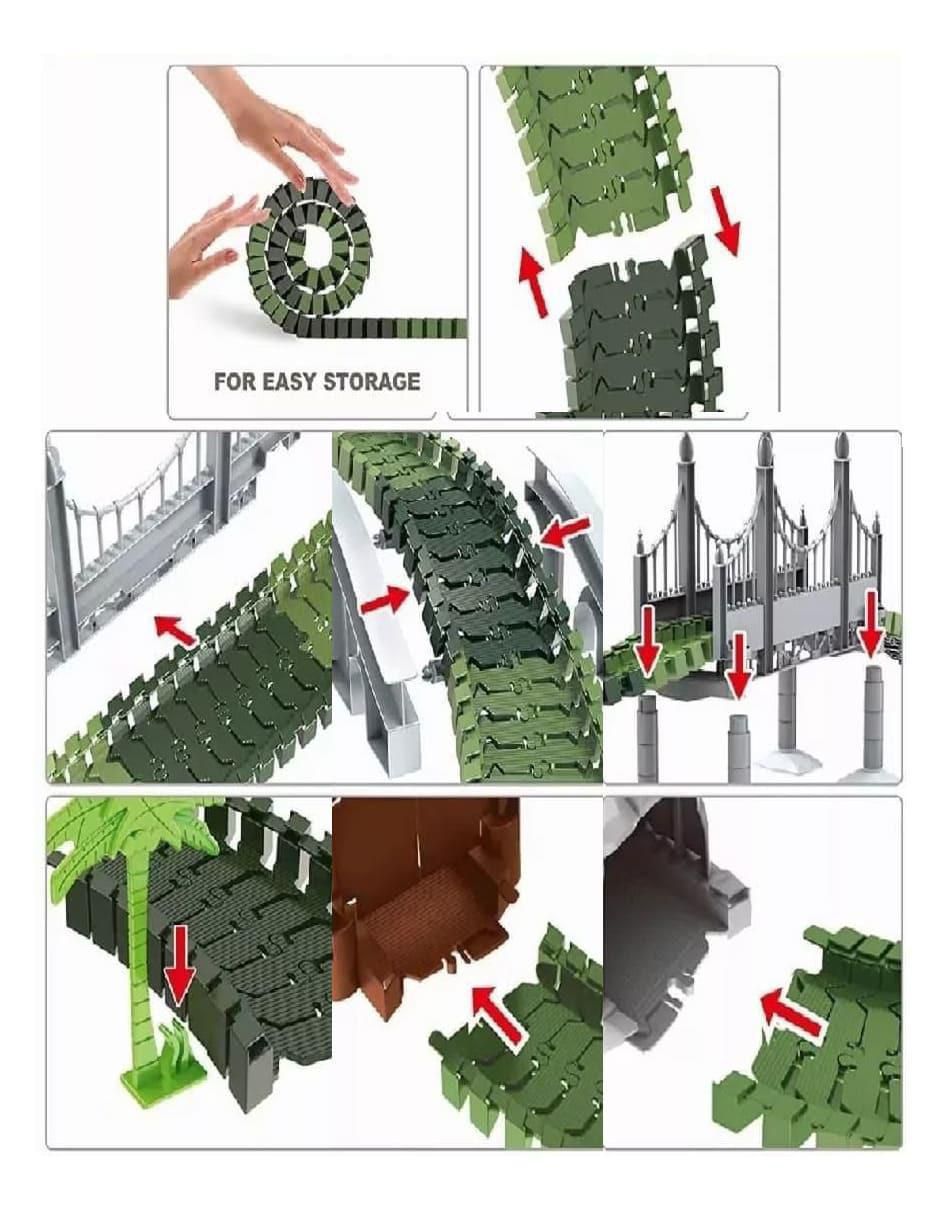 FOR EASY STORAGE